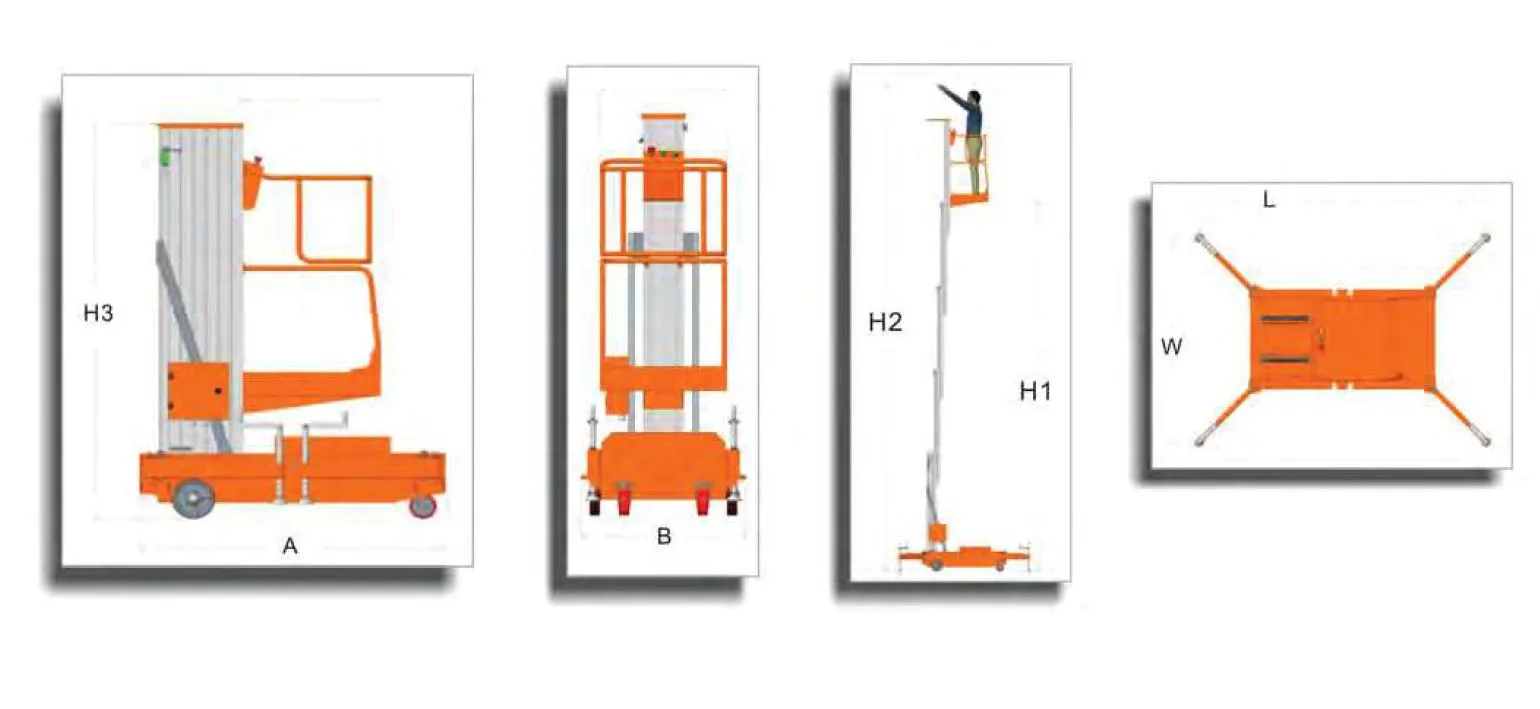 H3
A
B
H2
H1
L
W